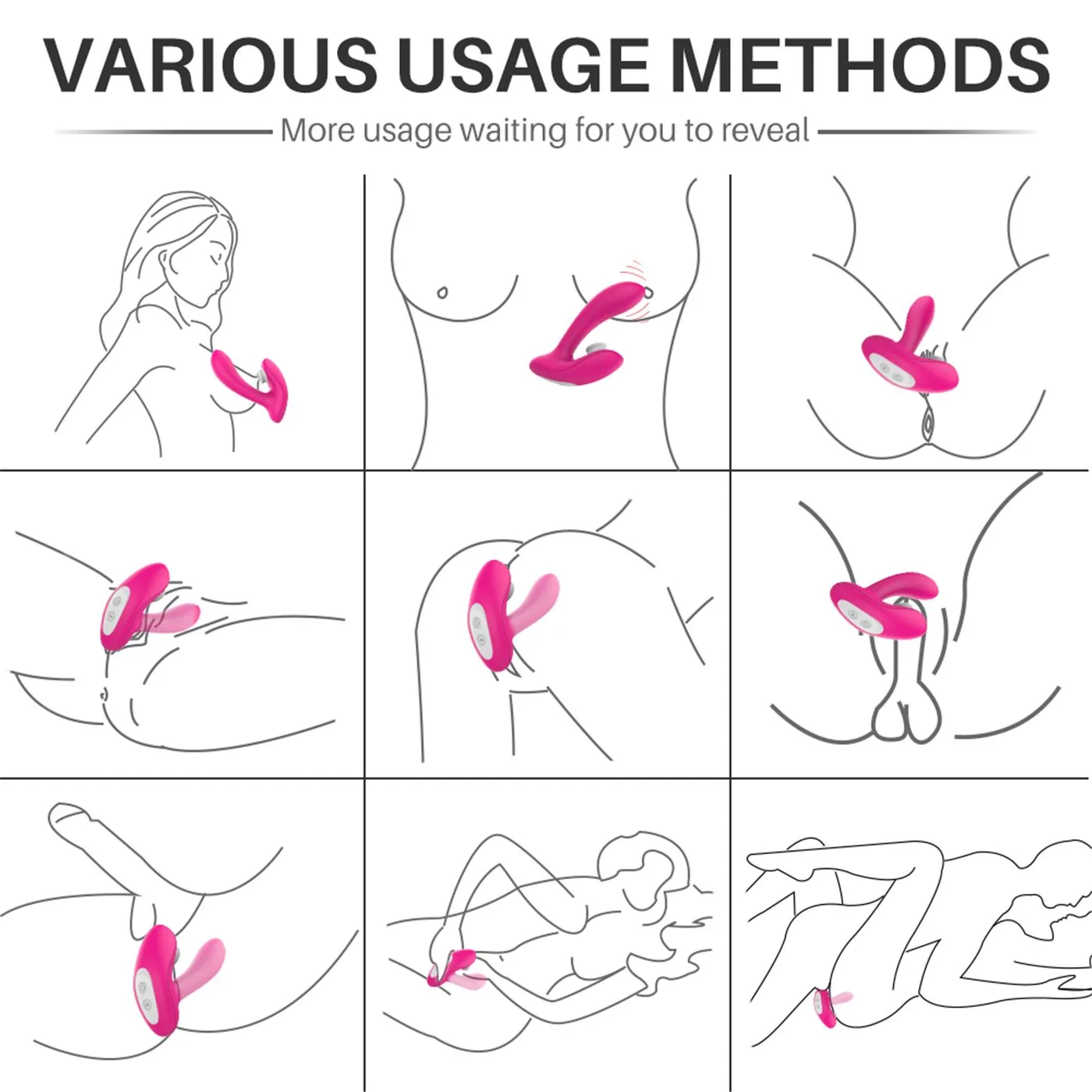 VARIOUS USAGE METHODS

More usage waiting for you to reveal